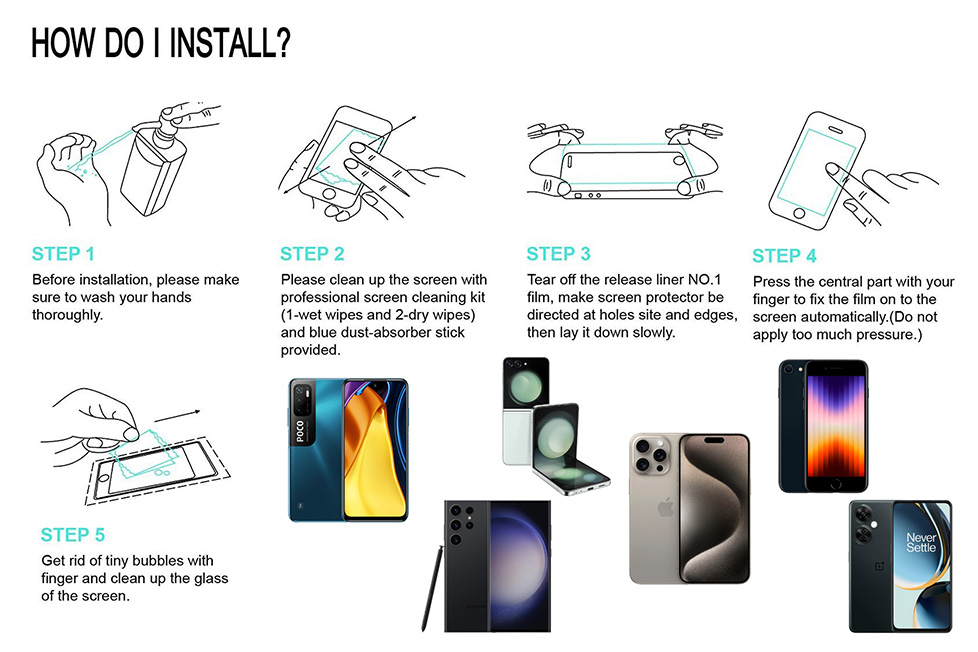 HOW DO I INSTALL?

STEP 1
Before installation, please make sure to wash your hands thoroughly.

STEP 2
Please clean up the screen with professional screen cleaning kit (1-wet wipes and 2-dry wipes) and blue dust-absorber stick provided.

STEP 3
Tear off the release liner NO.1 film, make screen protector be directed at holes site and edges, then lay it down slowly.

STEP 4
Press the central part with your finger to fix the film on to the screen automatically.(Do not apply too much pressure.)

STEP 5
Get rid of tiny bubbles with finger and clean up the glass of the screen.

POCO

Never Settle