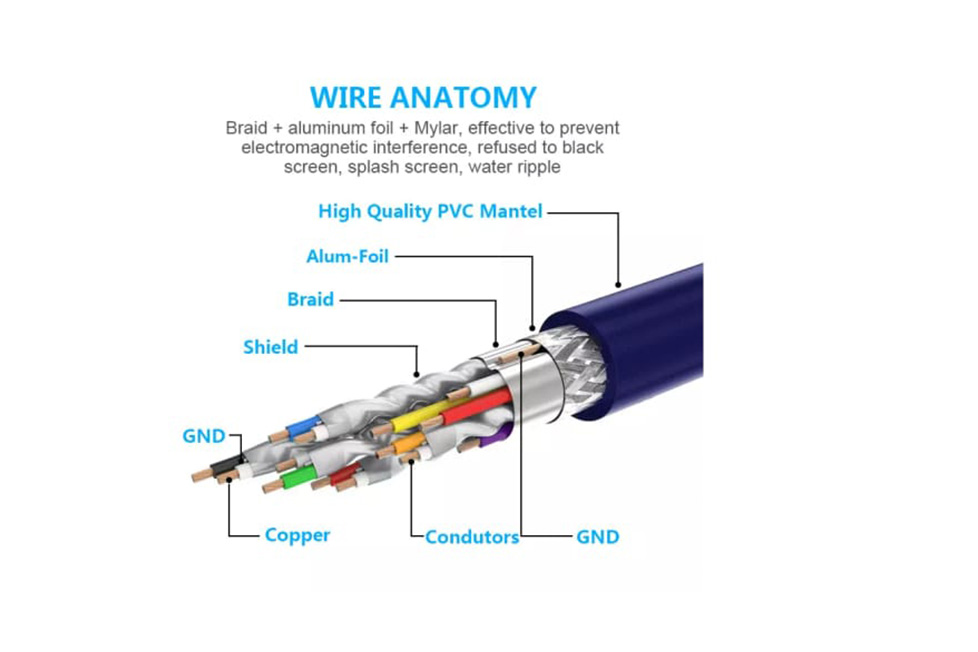 WIRE ANATOMY

Braid + aluminum foil + Mylar, effective to prevent electromagnetic interference, refused to black screen, splash screen, water ripple

High Quality PVC Mantel

Alum-Foil

Braid

Shield

GND

Copper

Condutors

GND